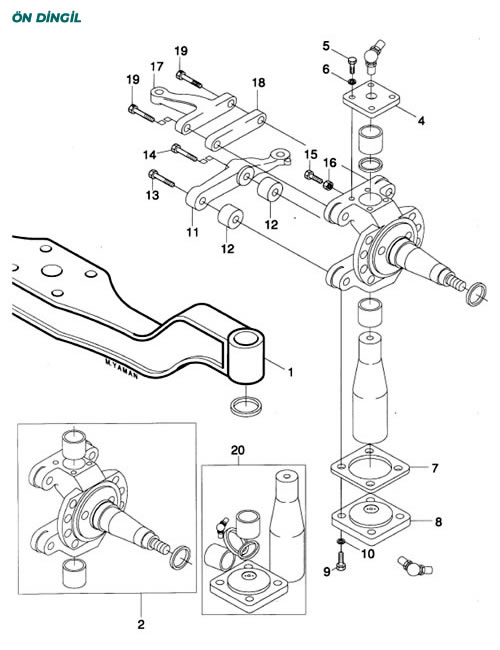 ÖN DİNGİL

19
17
19
18
5
6
4
14
15
16
13
11
12
12
M.YAMAN
1
20
7
8
10
9
2